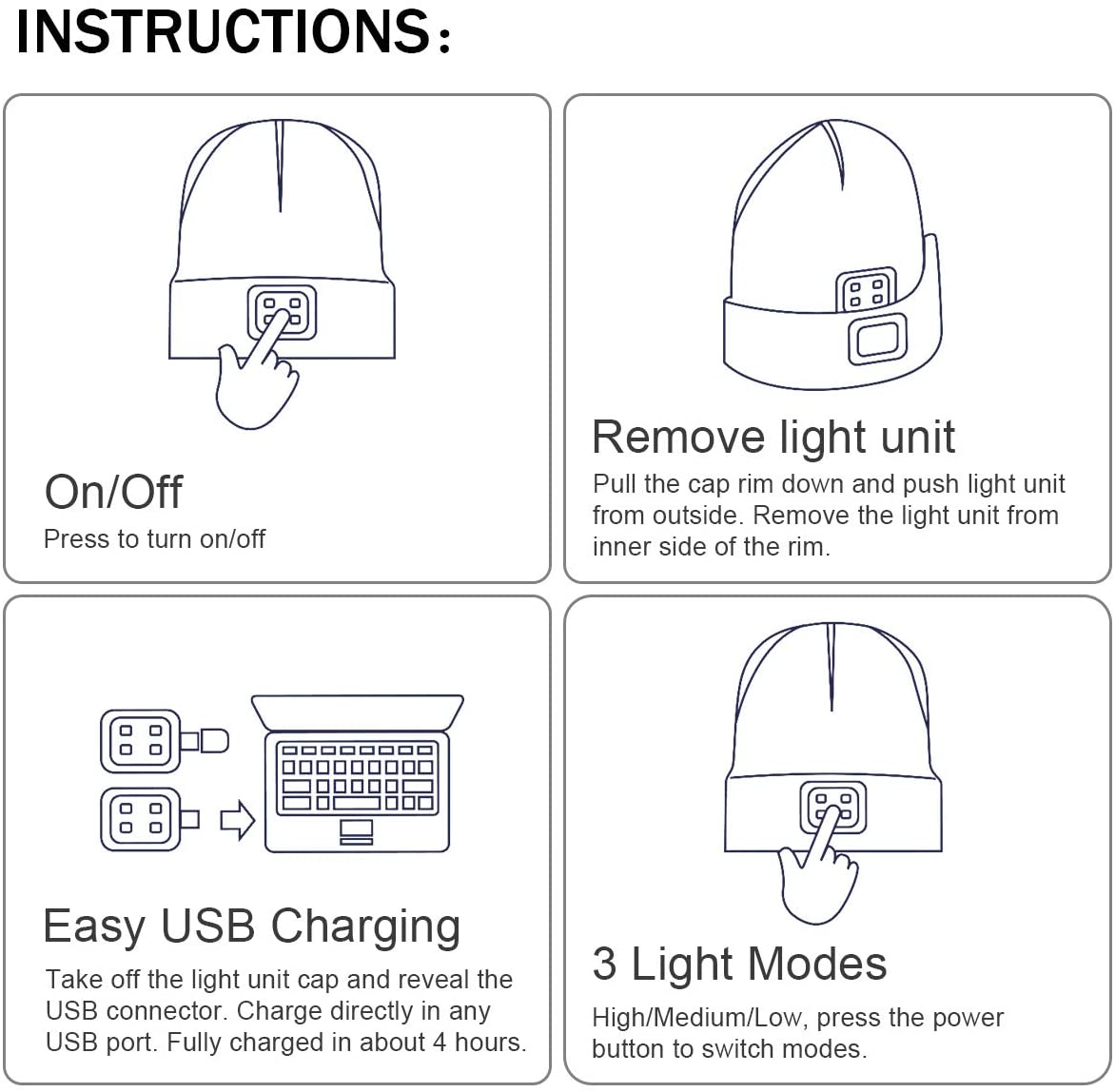 INSTRUCTIONS:

On/Off
Press to turn on/off

Remove light unit
Pull the cap rim down and push light unit from outside. Remove the light unit from inner side of the rim.

Easy USB Charging
Take off the light unit cap and reveal the USB connector. Charge directly in any USB port. Fully charged in about 4 hours.

3 Light Modes
High/Medium/Low, press the power button to switch modes.