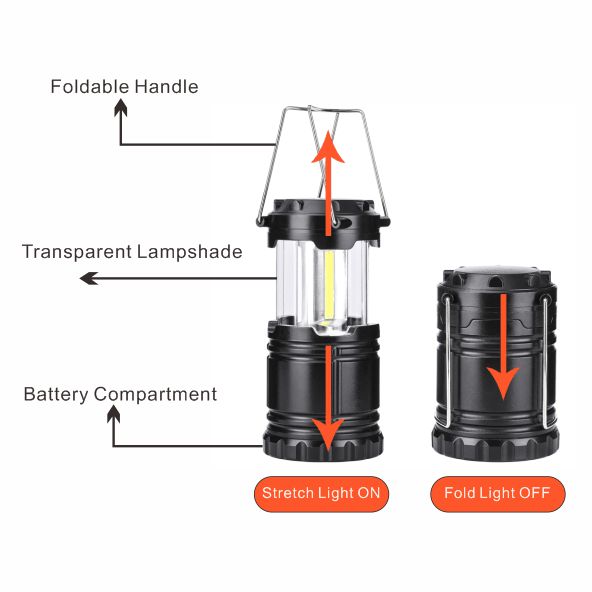 Foldable Handle

Transparent Lampshade

Battery Compartment

Stretch Light ON

Fold Light OFF