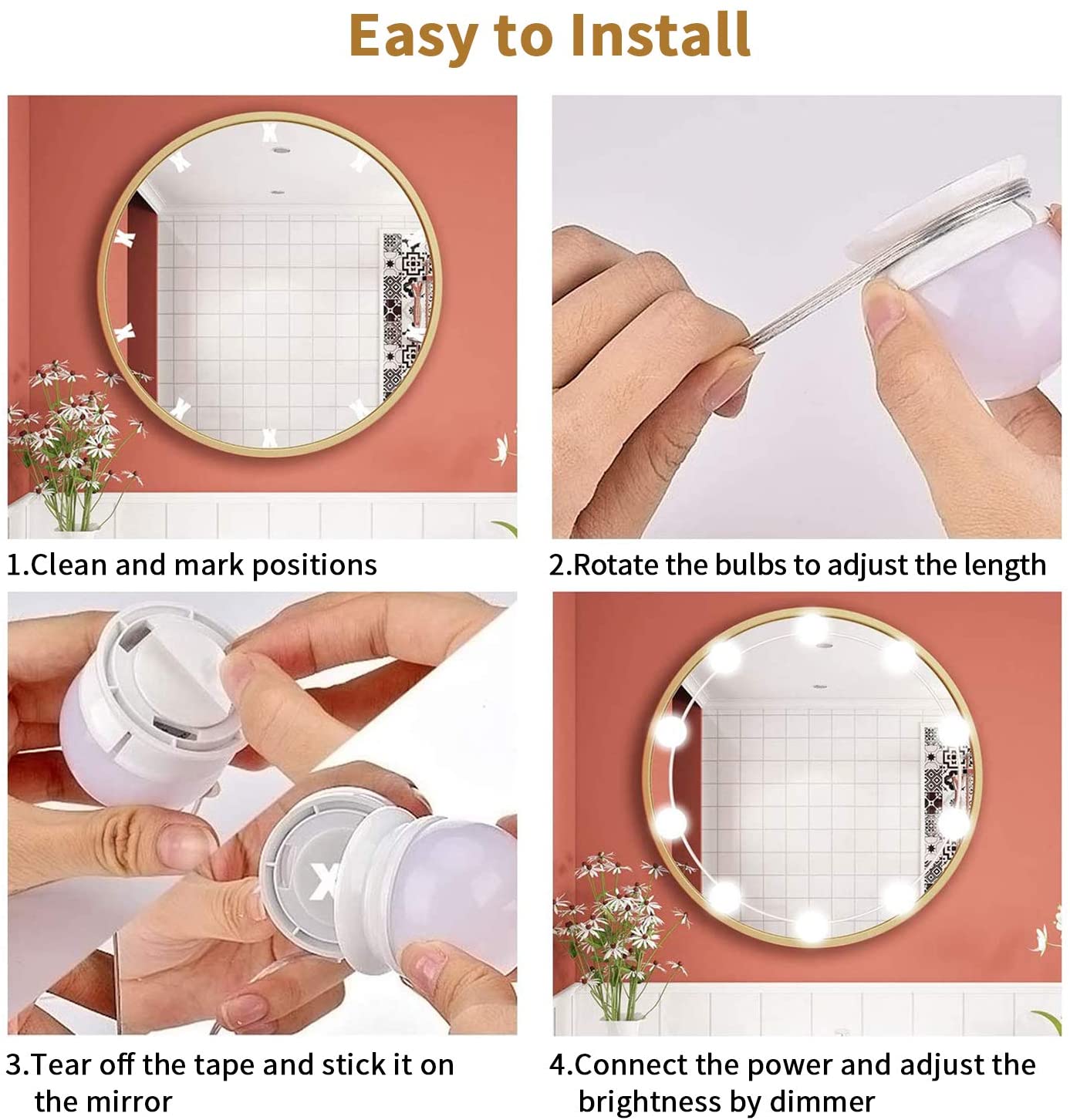 Easy to Install

1.Clean and mark positions

2.Rotate the bulbs to adjust the length

3.Tear off the tape and stick it on the mirror

4.Connect the power and adjust the brightness by dimmer