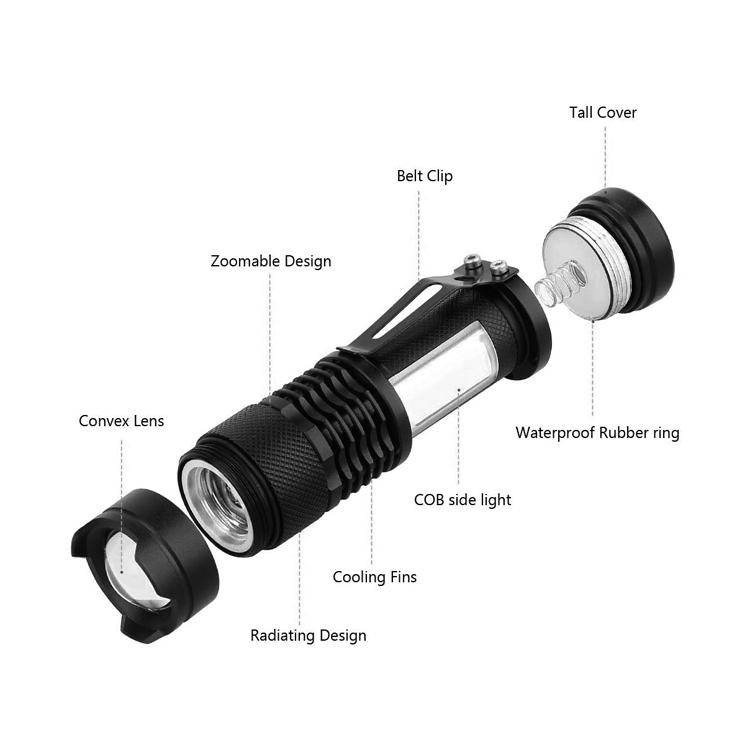 Tall Cover

Belt Clip

Zoomable Design

Convex Lens

Waterproof Rubber ring

COB side light

Cooling Fins

Radiating Design