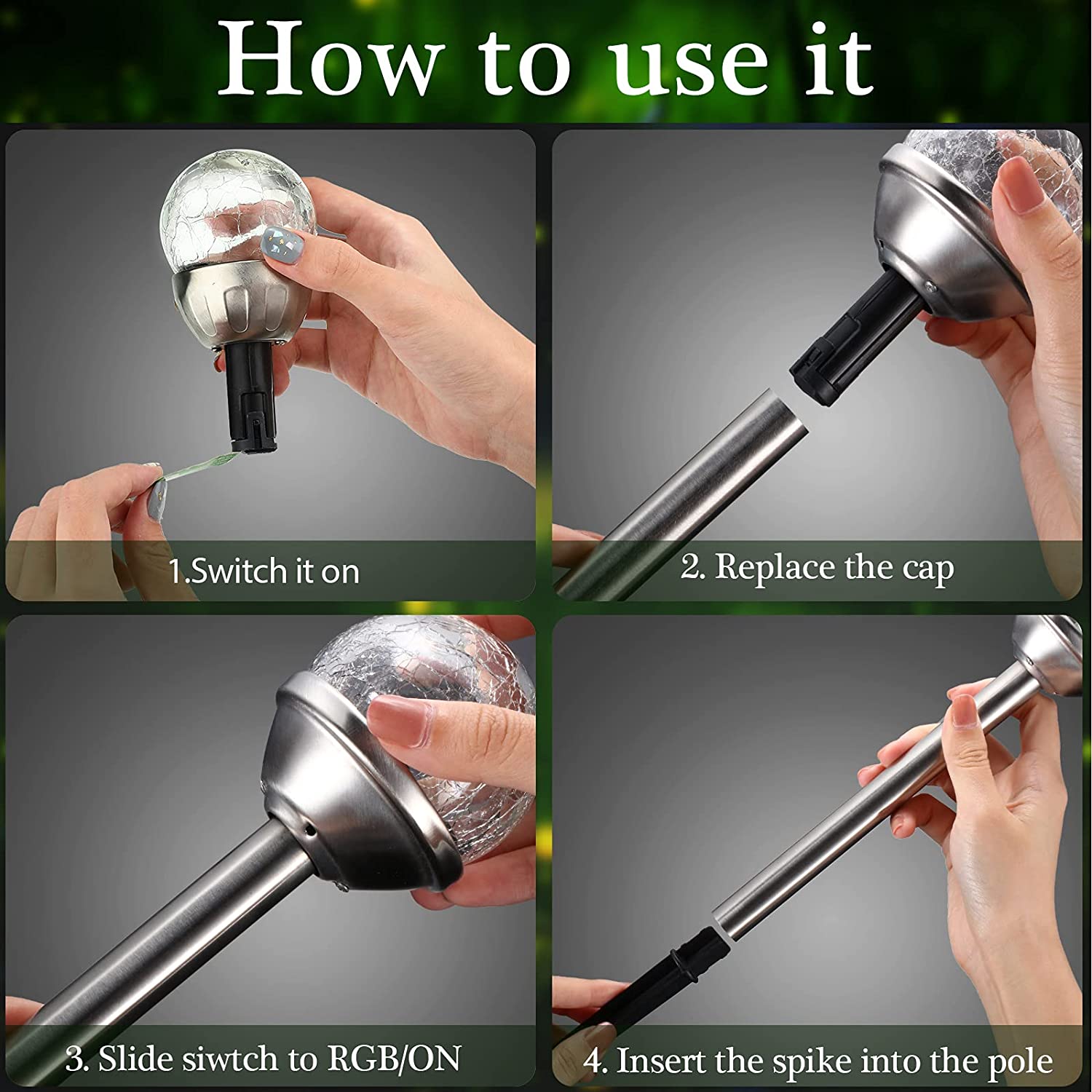 How to use it

1.Switch it on

2. Replace the cap

3. Slide siwtch to RGB/ON

4. Insert the spike into the pole