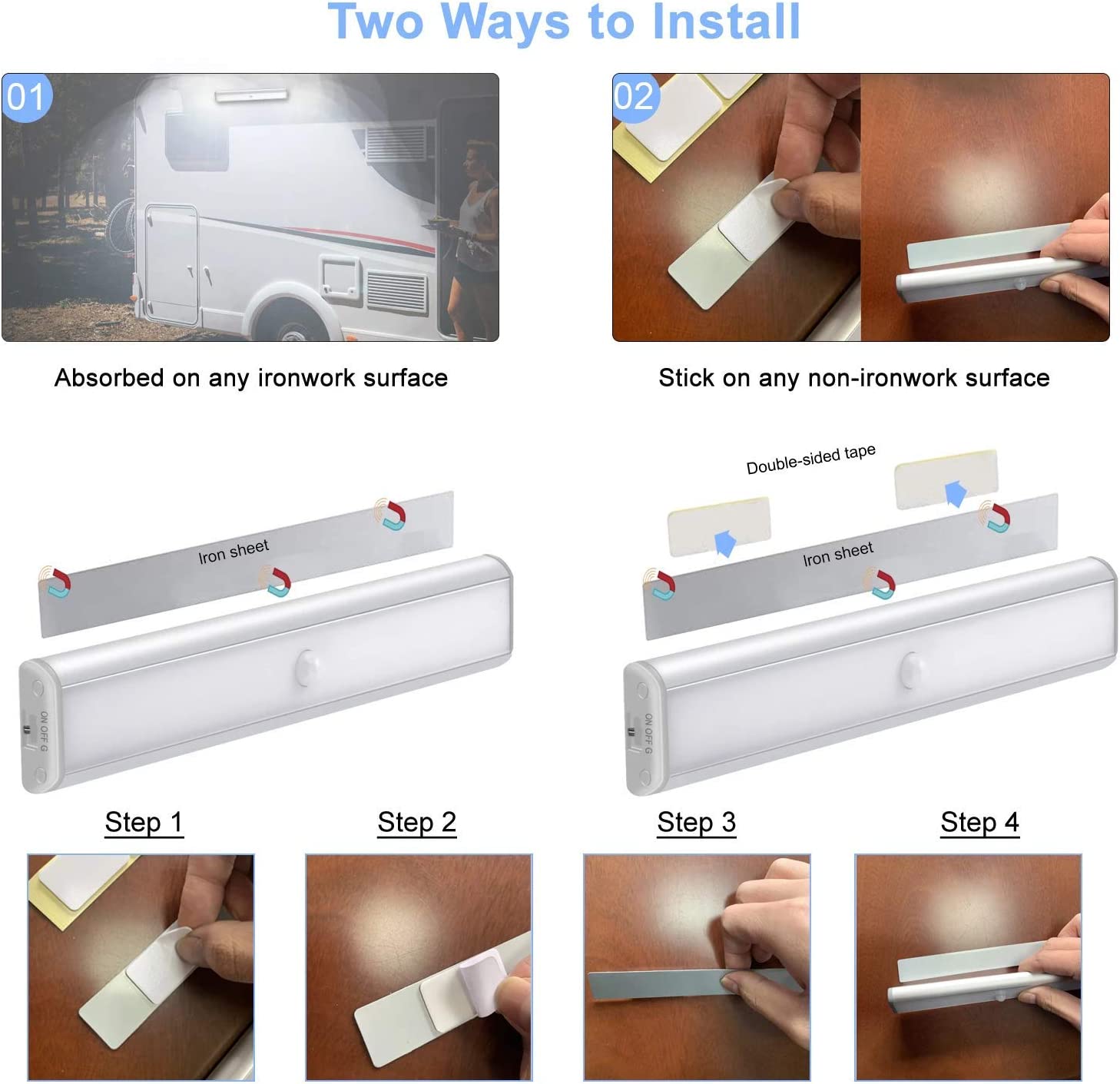 Two Ways to Install

01

Absorbed on any ironwork surface

02

Stick on any non-ironwork surface

Iron sheet

ON OFF G

Double-sided tape

Iron sheet

ON OFF G

Step 1

Step 2

Step 3

Step 4