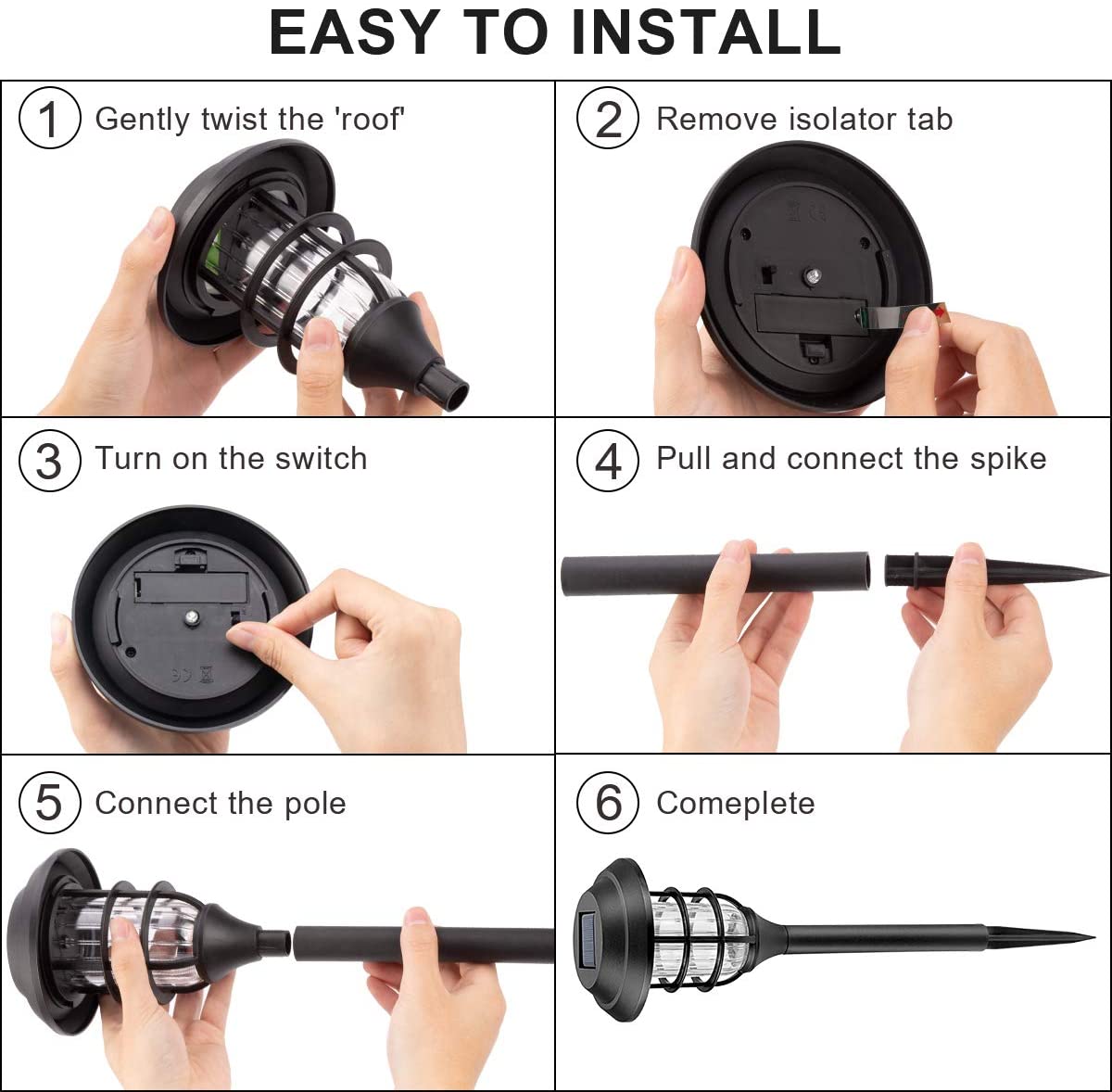 EASY TO INSTALL

1 Gently twist the 'roof'

2 Remove isolator tab

3 Turn on the switch

4 Pull and connect the spike

5 Connect the pole

6 Comeplete