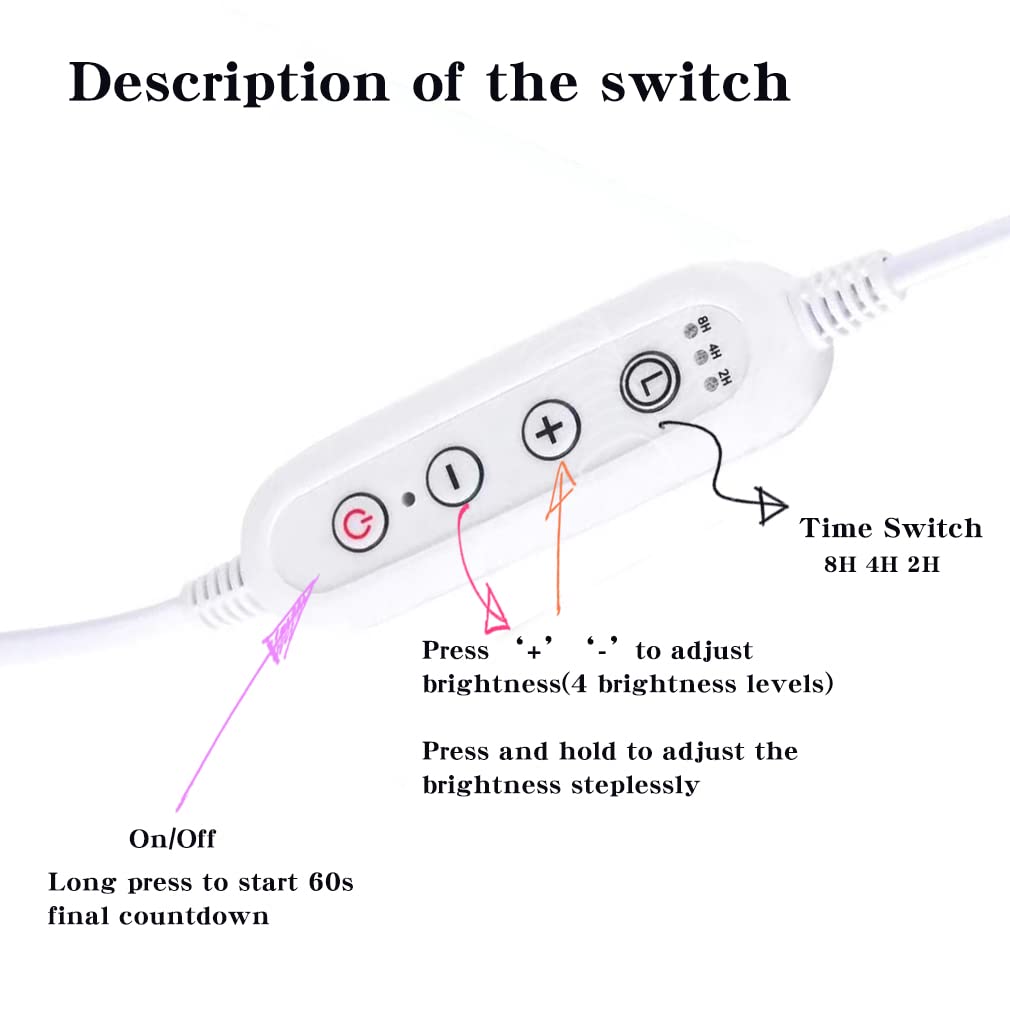 Description of the switch

8H 4H 2H

Time Switch
8H 4H 2H

Press ‘+’ ‘-’ to adjust brightness(4 brightness levels)

Press and hold to adjust the brightness steplessly

On/Off
Long press to start 60s final countdown