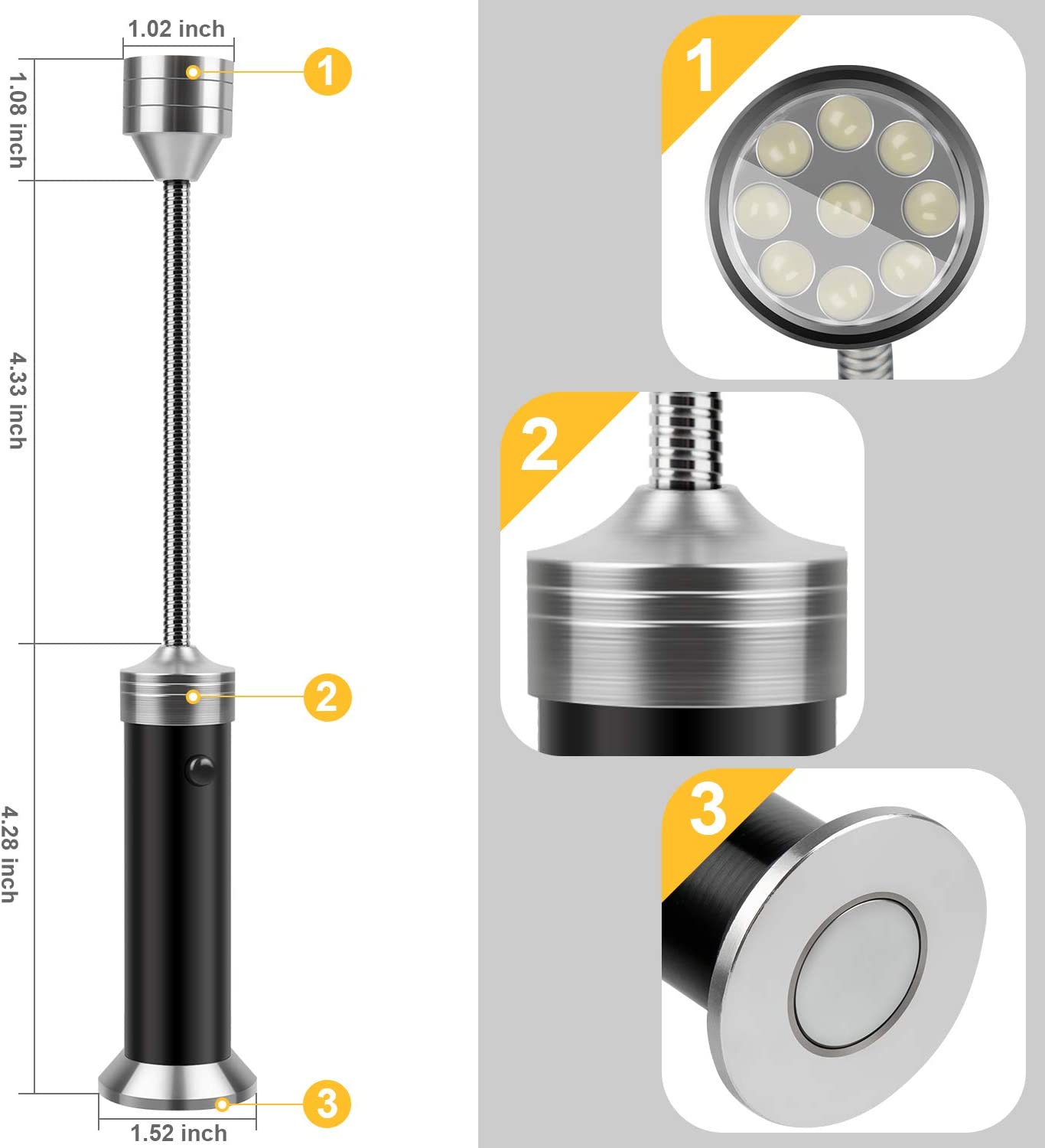 1.02 inch
1.08 inch
1
4.33 inch
2
4.28 inch
3
1.52 inch
1
2
3